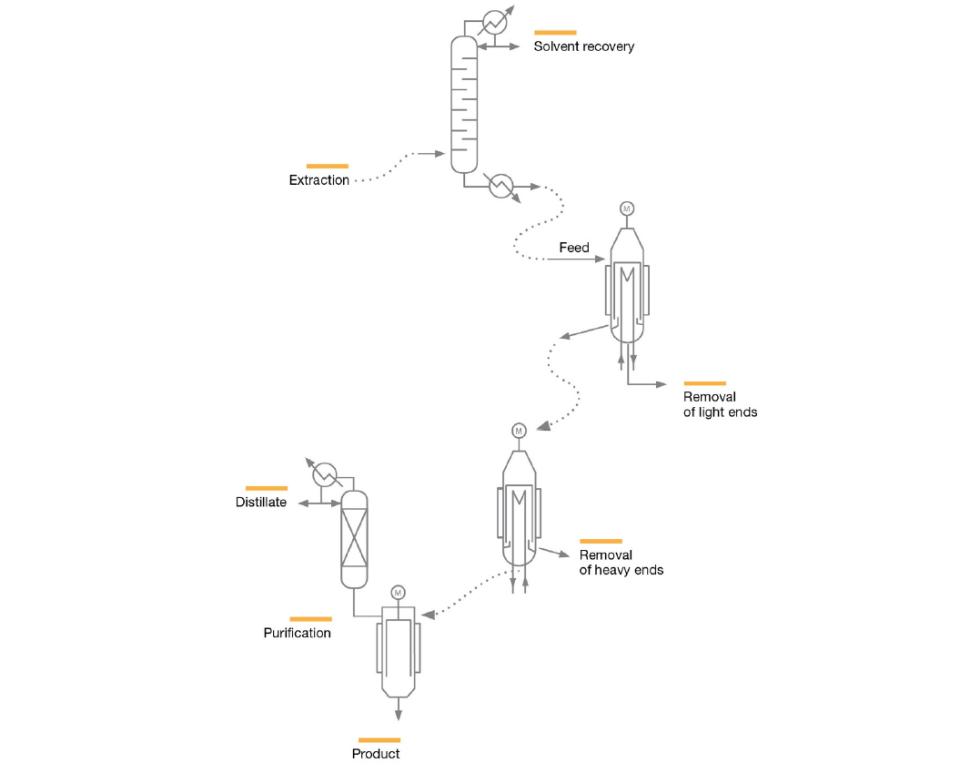 Solvent recovery

Extraction

M

Feed

Removal of light ends

M

Distillate

Removal of heavy ends

M

Purification

Product